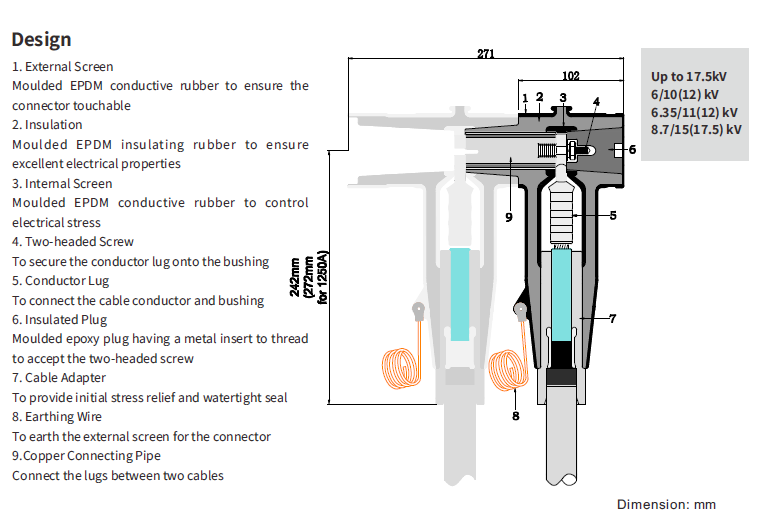 Design

1. External Screen
Moulded EPDM conductive rubber to ensure the connector touchable
2. Insulation
Moulded EPDM insulating rubber to ensure excellent electrical properties
3. Internal Screen
Moulded EPDM conductive rubber to control electrical stress
4. Two-headed Screw
To secure the conductor lug onto the bushing
5. Conductor Lug
To connect the cable conductor and bushing
6. Insulated Plug
Moulded epoxy plug having a metal insert to thread to accept the two-headed screw
7. Cable Adapter
To provide initial stress relief and watertight seal
8. Earthing Wire
To earth the external screen for the connector
9.Copper Connecting Pipe
Connect the lugs between two cables

271
102
1 2 3 4
6
9
5
7
8
242mm (272mm for 1250A)

Up to 17.5kV
6/10(12) kV
6.35/11(12) kV
8.7/15(17.5) kV

Dimension: mm